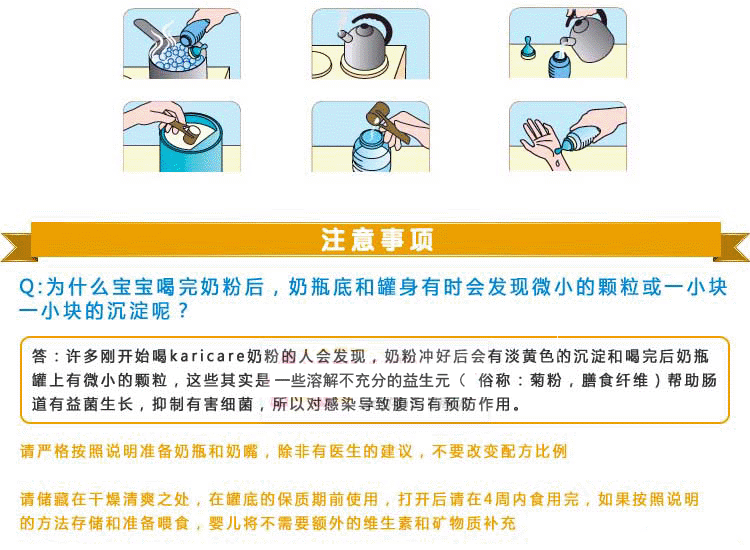 注意事项

Q:为什么宝宝喝完奶粉后，奶瓶底和罐身有时会发现微小的颗粒或一小块一小块的沉淀呢？

答：许多刚开始喝karicare奶粉的人会发现，奶粉冲好后会有淡黄色的沉淀和喝完后奶瓶罐上有微小的颗粒，这些其实是一些溶解不充分的益生元（ 俗称：菊粉，膳食纤维）帮助肠道有益菌生长，抑制有害细菌，所以对感染导致腹泻有预防作用。

请严格按照说明准备奶瓶和奶嘴，除非有医生的建议，不要改变配方比例

请储藏在干燥清爽之处，在罐底的保质期前使用，打开后请在4周内食用完，如果按照说明的方法存储和准备喂食，婴儿将不需要额外的维生素和矿物质补充