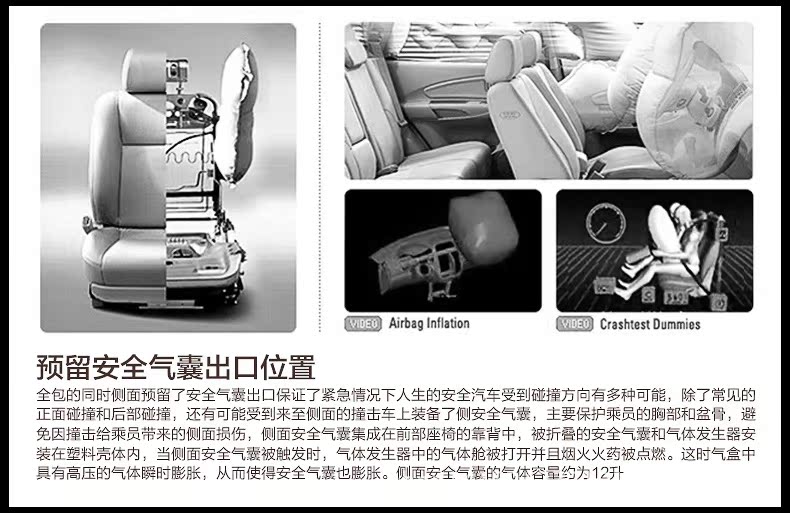 VIDEO Airbag Inflation

VIDEO Crashtest Dummies

预留安全气囊出口位置

全包的同时侧面预留了安全气囊出口保证了紧急情况下人生的安全汽车受到碰撞方向有多种可能，除了常见的正面碰撞和后部碰撞，还有可能受到来至侧面的撞击车上装备了侧安全气囊，主要保护乘员的胸部和盆骨，避免因撞击给乘员带来的侧面损伤，侧面安全气囊集成在前部座椅的靠背中，被折叠的安全气囊和气体发生器安装在塑料壳体内，当侧面安全气囊被触发时，气体发生器中的气体舱被打开并且烟火火药被点燃。这时气盒中具有高压的气体瞬时膨胀，从而使得安全气囊也膨胀。侧面安全气囊的气体容量约为12升