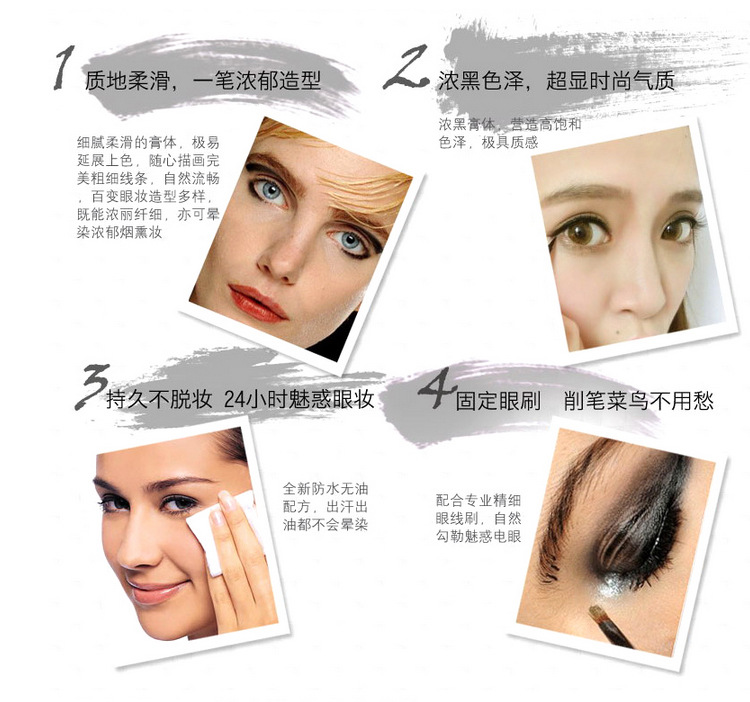 1 质地柔滑，一笔浓郁造型

细腻柔滑的膏体，极易延展上色，随心描画完美粗细线条，自然流畅，百变眼妆造型多样，既能浓丽纤细，亦可晕染浓郁烟熏妆

2 浓黑色泽，超显时尚气质

浓黑膏体，营造高饱和色泽，极具质感

3 持久不脱妆 24小时魅惑眼妆

全新防水无油配方，出汗出油都不会晕染

4 固定眼刷 削笔菜鸟不用愁

配合专业精细眼线刷，自然勾勒魅惑电眼