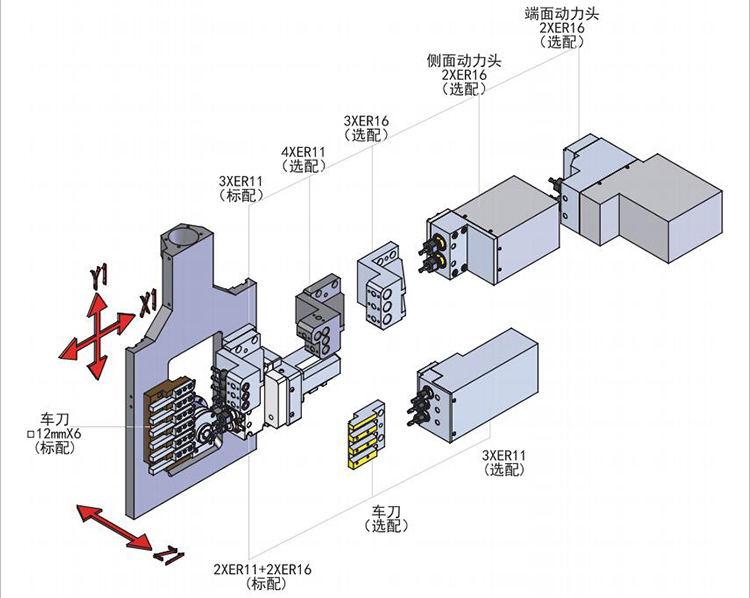 端面动力头
2XER16
(选配)

侧面动力头
2XER16
(选配)

3XER16
(选配)

4XER11
(选配)

3XER11
(标配)

Y1

X1

车刀
□12mmX6
(标配)

3XER11
(选配)

车刀
(选配)

Z1

2XER11+2XER16
(标配)