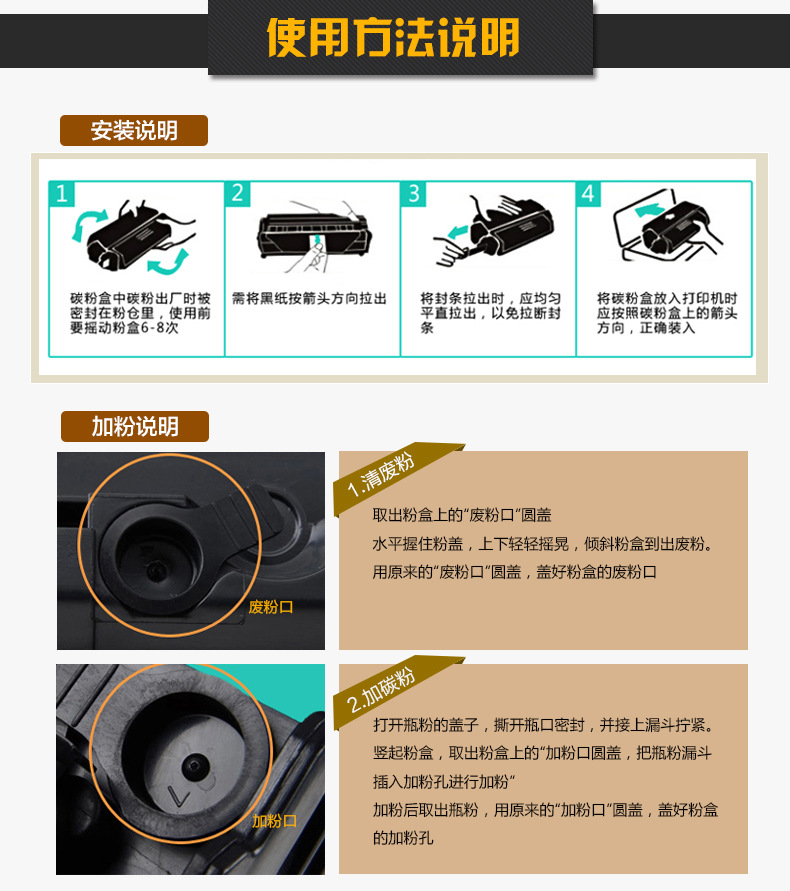 使用方法说明

安装说明

1
碳粉盒中碳粉出厂时被密封在粉仓里，使用前要摇动粉盒6-8次

2
需将黑纸按箭头方向拉出

3
将封条拉出时，应均匀平直拉出，以免拉断封条

4
将碳粉盒放入打印机时应按照碳粉盒上的箭头方向，正确装入

加粉说明

废粉口

1.清废粉
取出粉盒上的“废粉口”圆盖
水平握住粉盖，上下轻轻摇晃，倾斜粉盒到出废粉。
用原来的“废粉口”圆盖，盖好粉盒的废粉口

加粉口

2.加碳粉
打开瓶粉的盖子，撕开瓶口密封，并接上漏斗拧紧。
竖起粉盒，取出粉盒上的“加粉口圆盖，把瓶粉漏斗插入加粉孔进行加粉”
加粉后取出瓶粉，用原来的“加粉口”圆盖，盖好粉盒的加粉孔