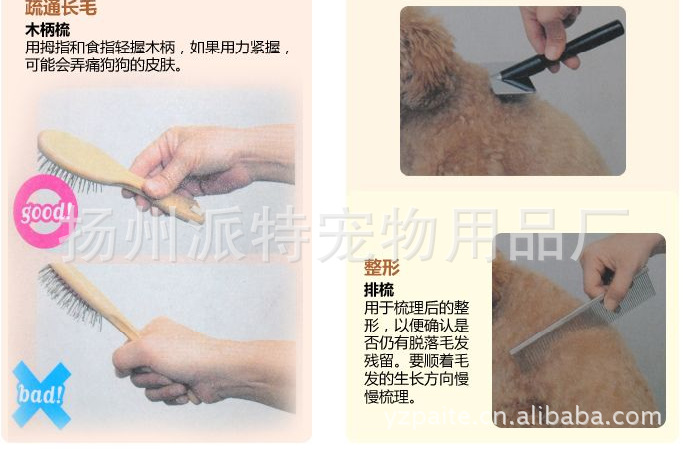 疏通长毛

木柄梳

用拇指和食指轻握木柄，如果用力紧握，可能会弄痛狗狗的皮肤。

good!

bad!

扬州派特宠物用品厂

整形

排梳

用于梳理后的整形，以便确认是否仍有脱落毛发残留。要顺着毛发的生长方向慢慢梳理。

yzpaite.cn.alibaba.com