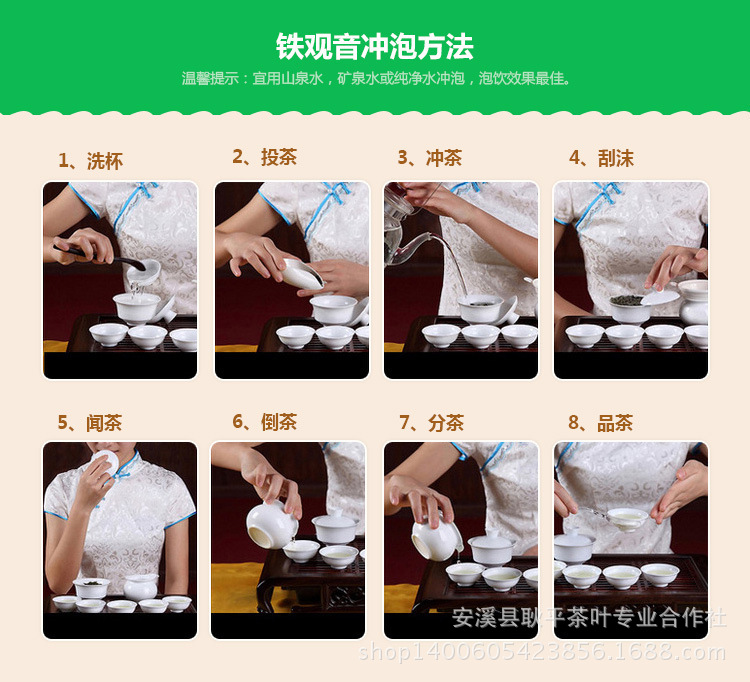 铁观音冲泡方法

温馨提示：宜用山泉水，矿泉水或纯净水冲泡，泡饮效果最佳。

1、洗杯

2、投茶

3、冲茶

4、刮沫

5、闻茶

6、倒茶

7、分茶

8、品茶

安溪县耿平茶叶专业合作社
shop1400605423856.1688.com