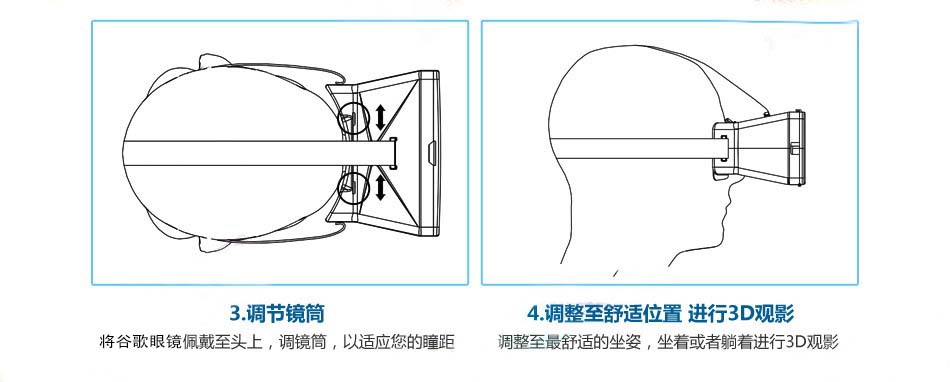 3.调节镜筒

将谷歌眼镜佩戴至头上，调镜筒，以适应您的瞳距

4.调整至舒适位置 进行3D观影

调整至最舒适的坐姿，坐着或者躺着进行3D观影