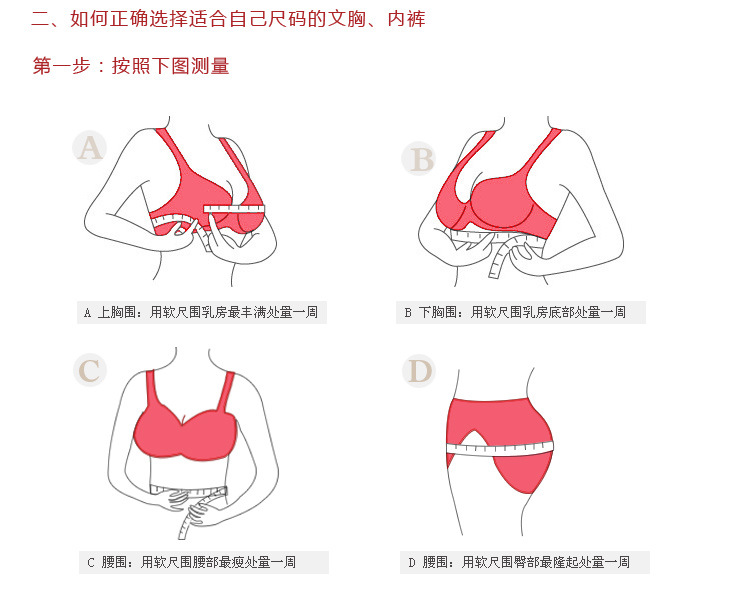 二、如何正确选择适合自己尺码的文胸、内裤

第一步：按照下图测量

A

A 上胸围：用软尺围乳房最丰满处量一周

B

B 下胸围：用软尺围乳房底部处量一周

C

C 腰围：用软尺围腰部最瘦处量一周

D

D 腰围：用软尺围臀部最隆起处量一周