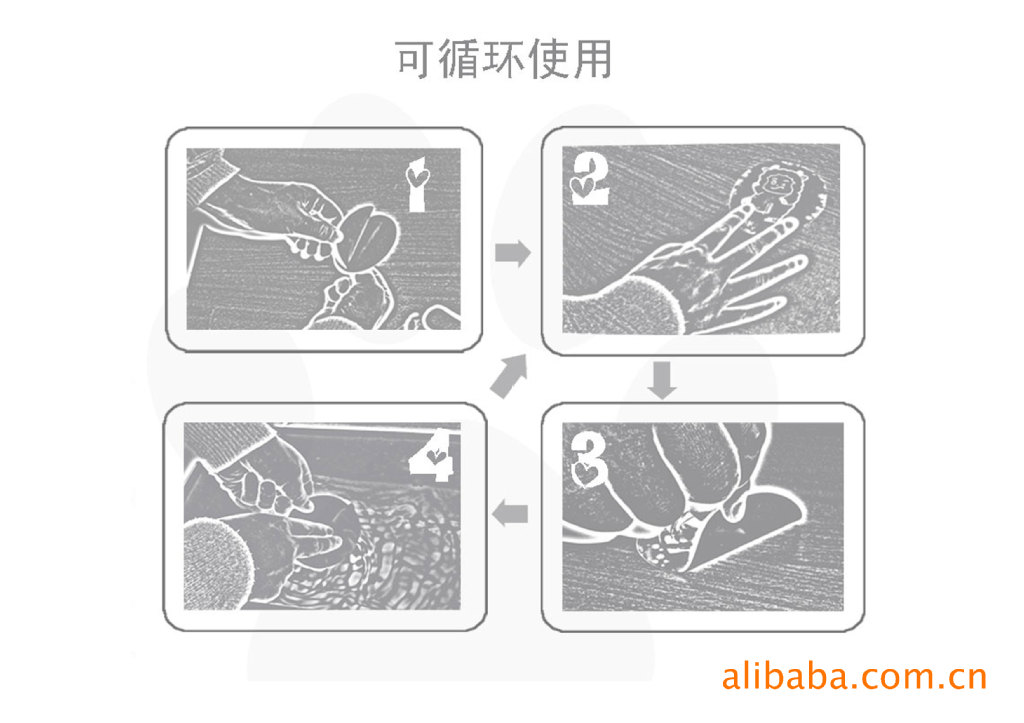 可循环使用

1

2

4

3

alibaba.com.cn