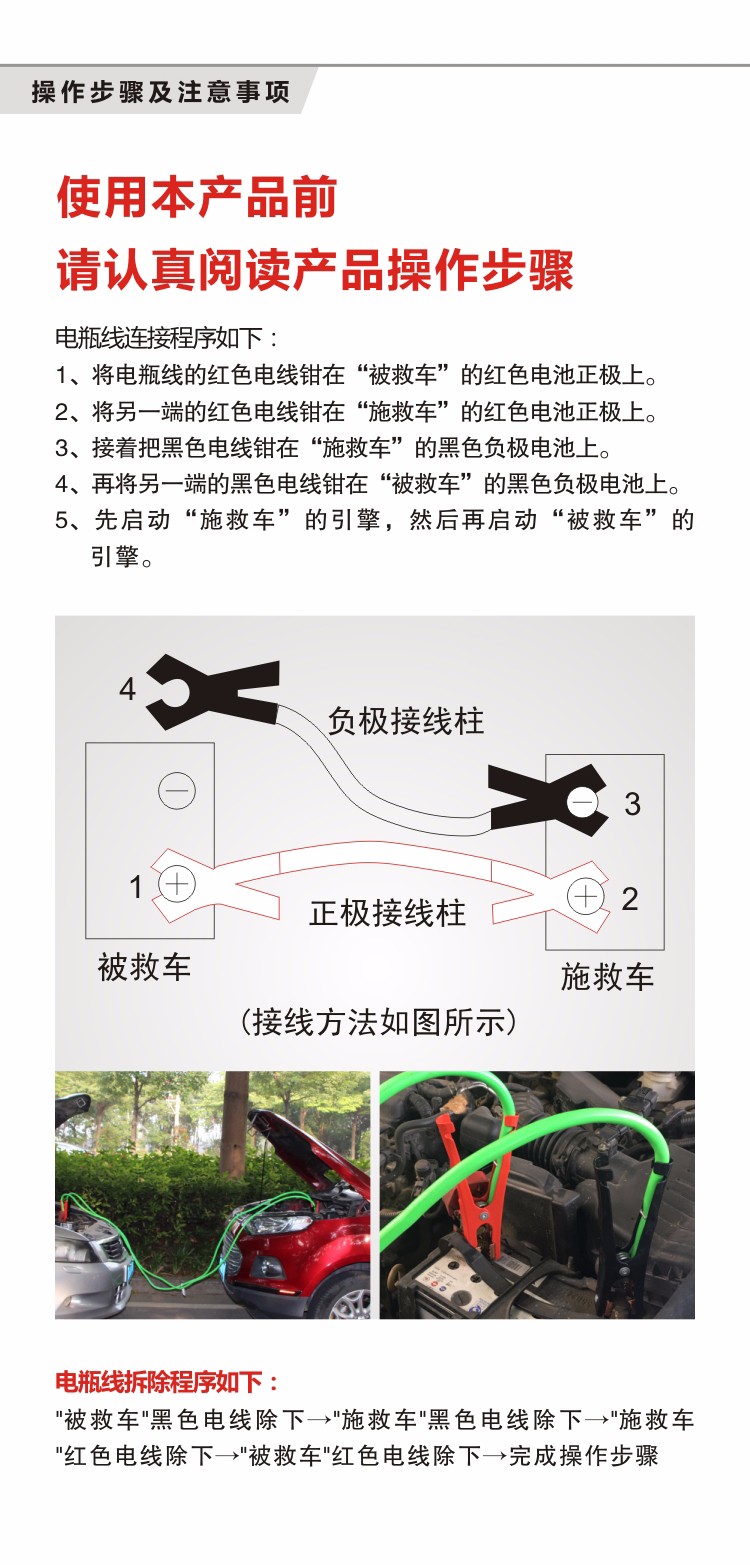 操作步骤及注意事项

使用本产品前
请认真阅读产品操作步骤

电瓶线连接程序如下：
1、将电瓶线的红色电线钳在“被救车”的红色电池正极上。
2、将另一端的红色电线钳在“施救车”的红色电池正极上。
3、接着把黑色电线钳在“施救车”的黑色负极电池上。
4、再将另一端的黑色电线钳在“被救车”的黑色负极电池上。
5、先启动“施救车”的引擎，然后再启动“被救车”的引擎。

4
负极接线柱
3
1
正极接线柱
2
被救车
施救车
（接线方法如图所示）

电瓶线拆除程序如下：
"被救车"黑色电线除下→"施救车"黑色电线除下→"施救车"红色电线除下→"被救车"红色电线除下→完成操作步骤