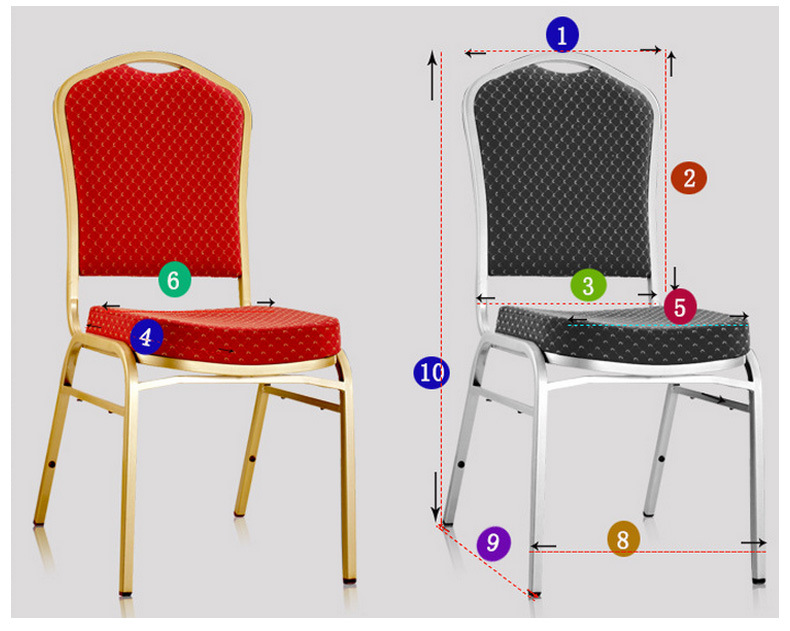 6
4
1
2
3
5
10
9
8