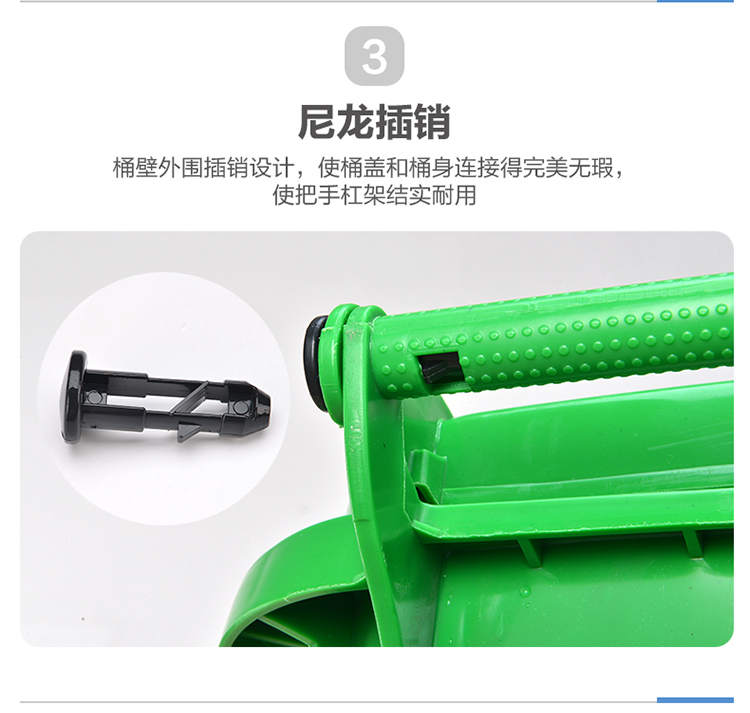 3

尼龙插销

桶壁外围插销设计，使桶盖和桶身连接得完美无瑕，使把手杠架结实耐用