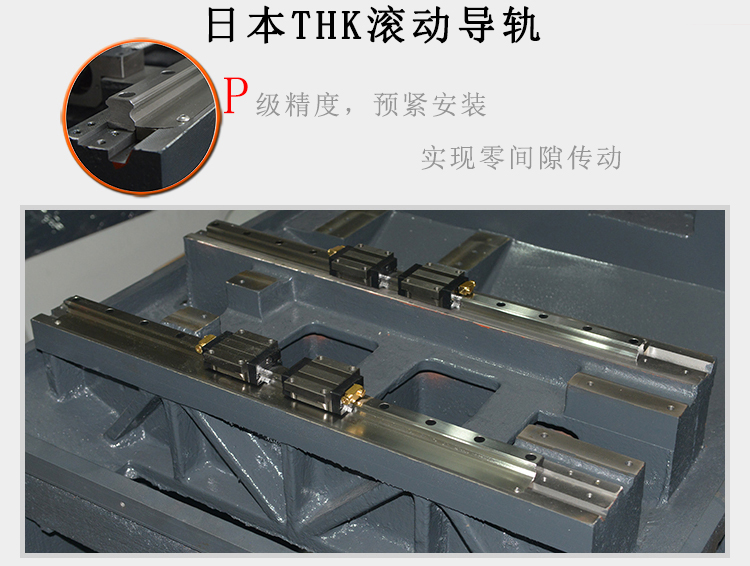 日本THK滚动导轨

P级精度，预紧安装

实现零间隙传动