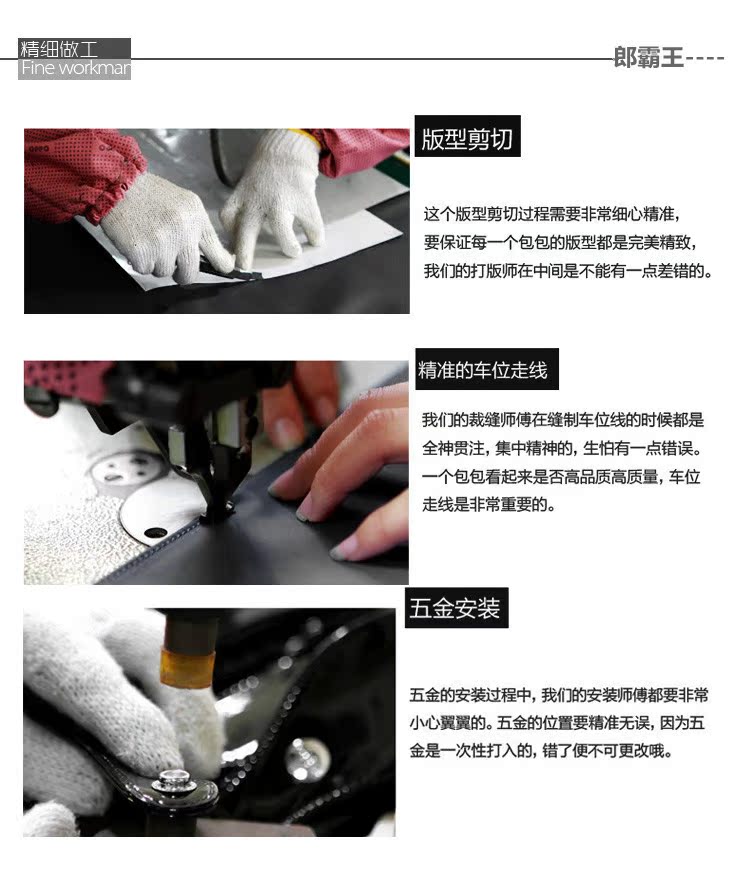 精细做工
Fine workman

郎霸王----

版型剪切

这个版型剪切过程需要非常细心精准，要保证每一个包包的版型都是完美精致，我们的打版师在中间是不能有一点差错的。

精准的车位走线

我们的裁缝师傅在缝制车位线的时候都是全神贯注，集中精神的，生怕有一点错误。一个包包看起来是否高品质高质量，车位走线是非常重要的。

五金安装

五金的安装过程中，我们的安装师傅都要非常小心翼翼的。五金的位置要精准无误，因为五金是一次性打入的，错了便不可更改哦。