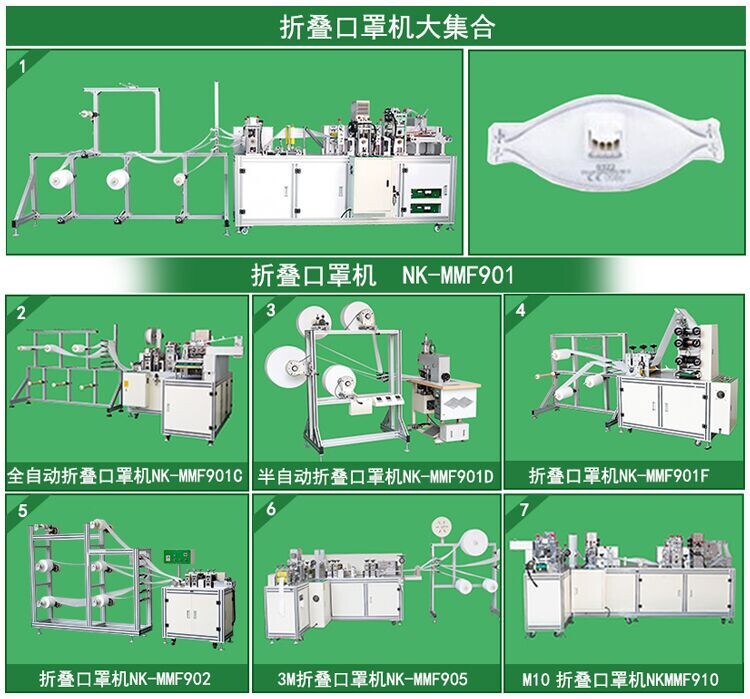 折叠口罩机大集合

1

折叠口罩机 NK-MMF901

2

全自动折叠口罩机NK-MMF901C

3

半自动折叠口罩机NK-MMF901D

4

折叠口罩机NK-MMF901F

5

折叠口罩机NK-MMF902

6

3M折叠口罩机NK-MMF905

7

M10 折叠口罩机NKMMF910